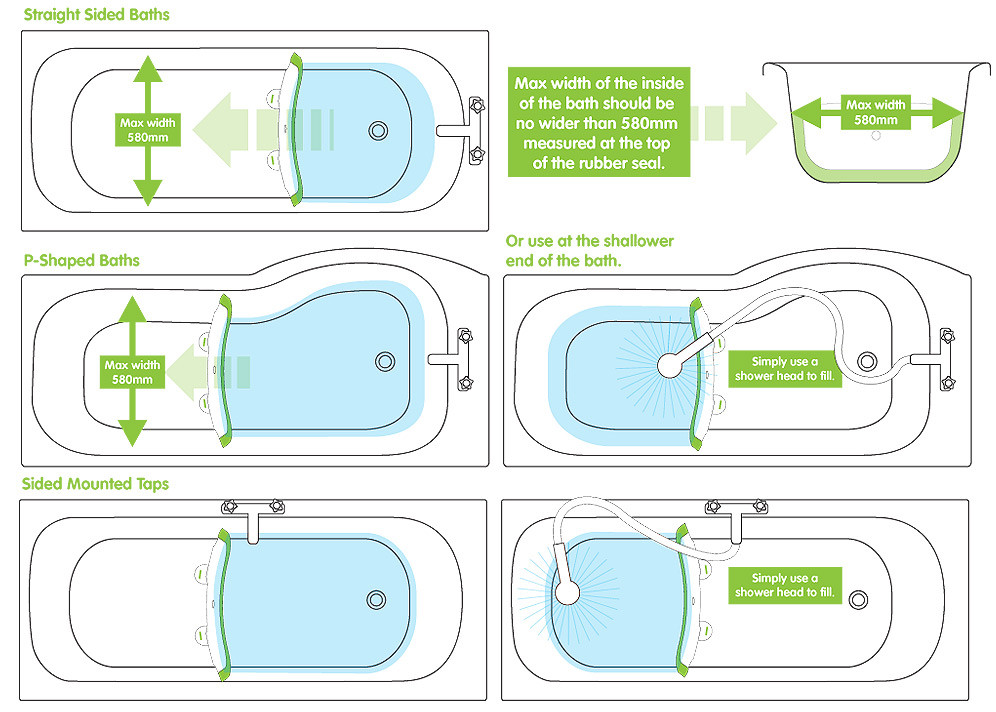 Straight Sided Baths

Max width 580mm

Max width of the inside of the bath should be no wider than 580mm measured at the top of the rubber seal.

Max width 580mm

P-Shaped Baths

Max width 580mm

Or use at the shallower end of the bath.

Simply use a shower head to fill.

Sided Mounted Taps

Simply use a shower head to fill.