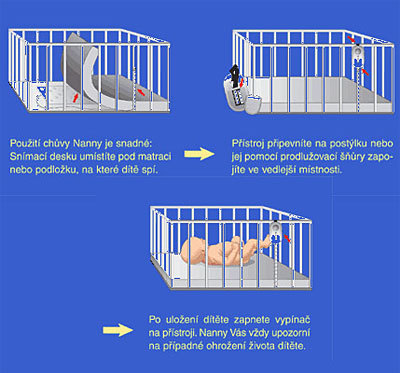 Použití chůvy Nanny je snadné: Snímací desku umístíte pod matraci nebo podložku, na které dítě spí.

Přístroj připevníte na postýlku nebo jej pomocí prodlužovací šňůry zapojíte ve vedlejší místnosti.

Po uložení dítěte zapnete vypínač na přístroji. Nanny Vás vždy upozorní na případné ohrožení života dítěte.