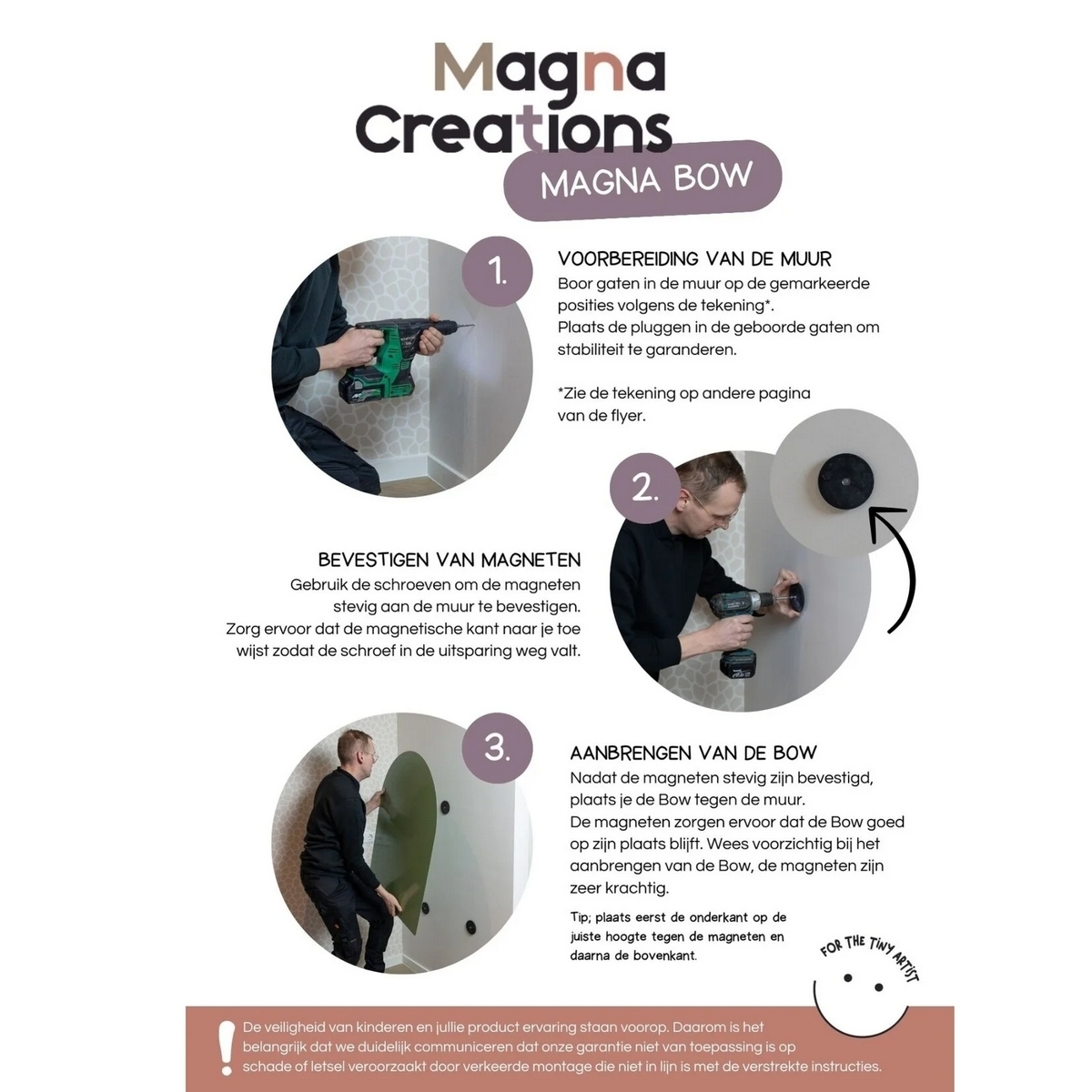 Magna Creations
MAGNA BOW

1.
VOORBEREIDING VAN DE MUUR
Boor gaten in de muur op de gemarkeerde posities volgens de tekening*.
Plaats de pluggen in de geboorde gaten om stabiliteit te garanderen.

*Zie de tekening op andere pagina van de flyer.

2.
BEVESTIGEN VAN MAGNETEN
Gebruik de schroeven om de magneten stevig aan de muur te bevestigen.
Zorg ervoor dat de magnetische kant naar je toe wijst zodat de schroef in de uitsparing weg valt.

3.
AANBRENGEN VAN DE BOW
Nadat de magneten stevig zijn bevestigd, plaats je de Bow tegen de muur.
De magneten zorgen ervoor dat de Bow goed op zijn plaats blijft. Wees voorzichtig bij het aanbrengen van de Bow, de magneten zijn zeer krachtig.

Tip; plaats eerst de onderkant op de juiste hoogte tegen de magneten en daarna de bovenkant.

FOR THE TINY ARTIST

!
De veiligheid van kinderen en jullie product ervaring staan voorop. Daarom is het belangrijk dat we duidelijk communiceren dat onze garantie niet van toepassing is op schade of letsel veroorzaakt door verkeerde montage die niet in lijn is met de verstrekte instructies.