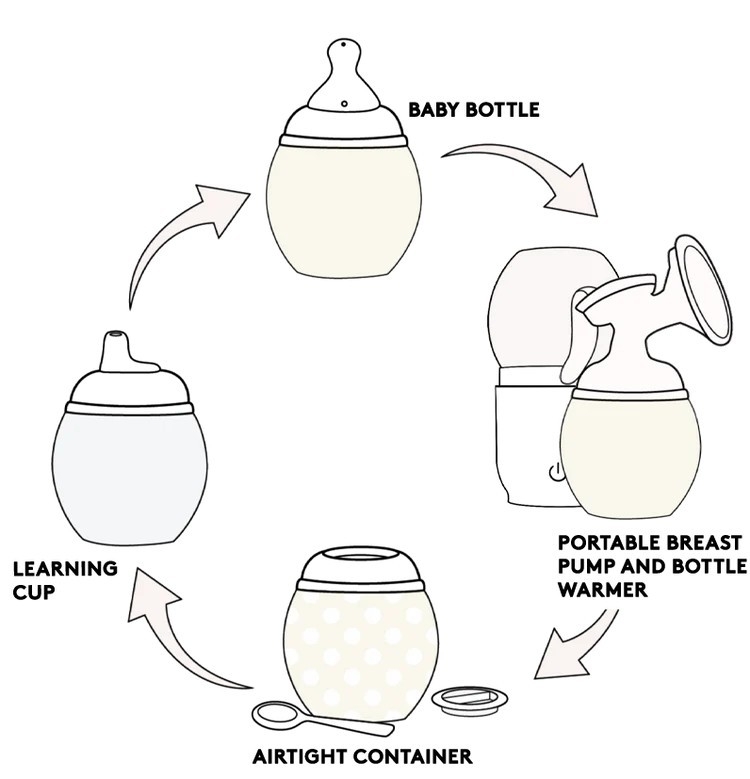 BABY BOTTLE

PORTABLE BREAST PUMP AND BOTTLE WARMER

AIRTIGHT CONTAINER

LEARNING CUP