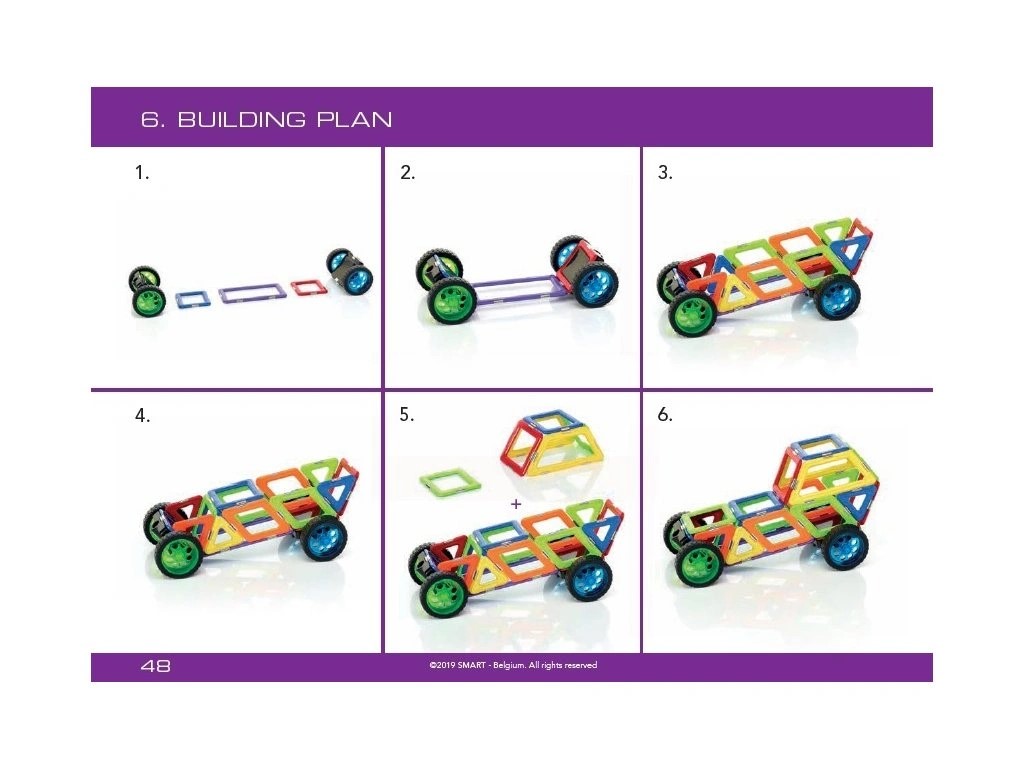 6. BUILDING PLAN

1.

2.

3.

4.

5.

+

6.

48

©2019 SMART - Belgium. All rights reserved