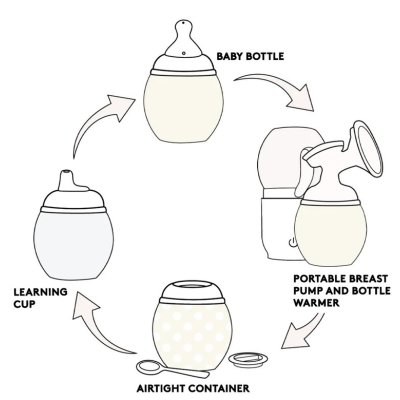 BABY BOTTLE

PORTABLE BREAST PUMP AND BOTTLE WARMER

AIRTIGHT CONTAINER

LEARNING CUP