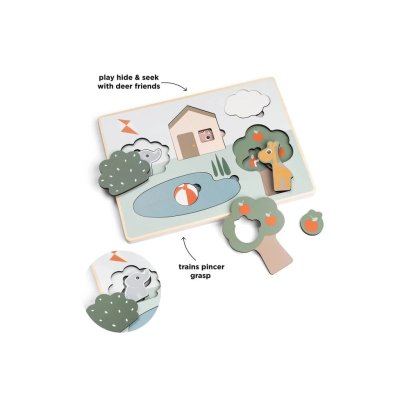 play hide & seek with deer friends

trains pincer grasp