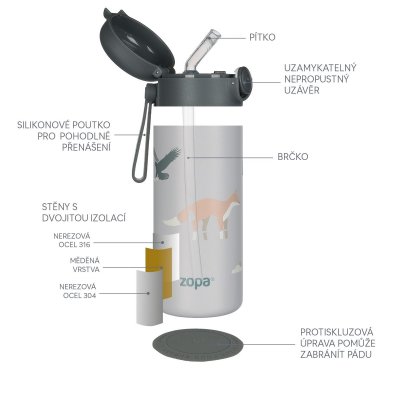 PÍTKO

UZAMYKATELNÝ NEPROPUSTNÝ UZÁVĚR

SILIKONOVÉ POUTKO PRO POHODLNÉ PŘENÁŠENÍ

BRČKO

STĚNY S DVOJITOU IZOLACÍ

NEREZOVÁ OCEL 316

MĚDĚNÁ VRSTVA

NEREZOVÁ OCEL 304

zopa

PROTISKLUZOVÁ ÚPRAVA POMŮŽE ZABRÁNIT PÁDU