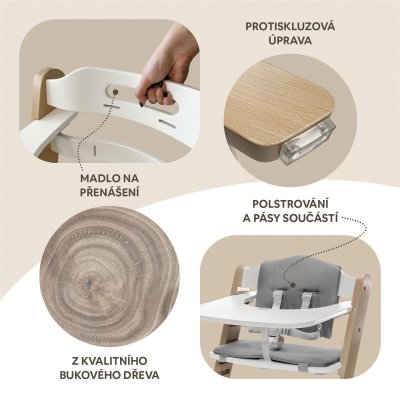 PROTISKLUZOVÁ ÚPRAVA

MADLO NA PŘENÁŠENÍ

POLSTROVÁNÍ A PÁSY SOUČÁSTÍ

Z KVALITNÍHO BUKOVÉHO DŘEVA