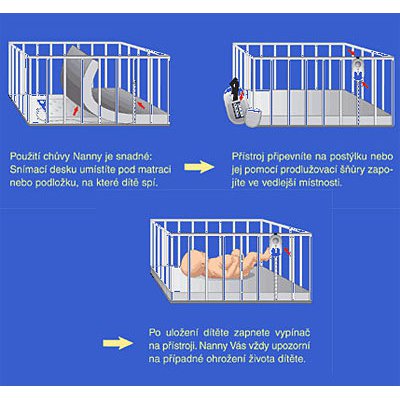 Použití chůvy Nanny je snadné: Snímací desku umístíte pod matraci nebo podložku, na které dítě spí.

Přístroj připevníte na postýlku nebo jej pomocí prodlužovací šňůry zapojíte ve vedlejší místnosti.

Po uložení dítěte zapnete vypínač na přístroji. Nanny Vás vždy upozorní na případné ohrožení života dítěte.